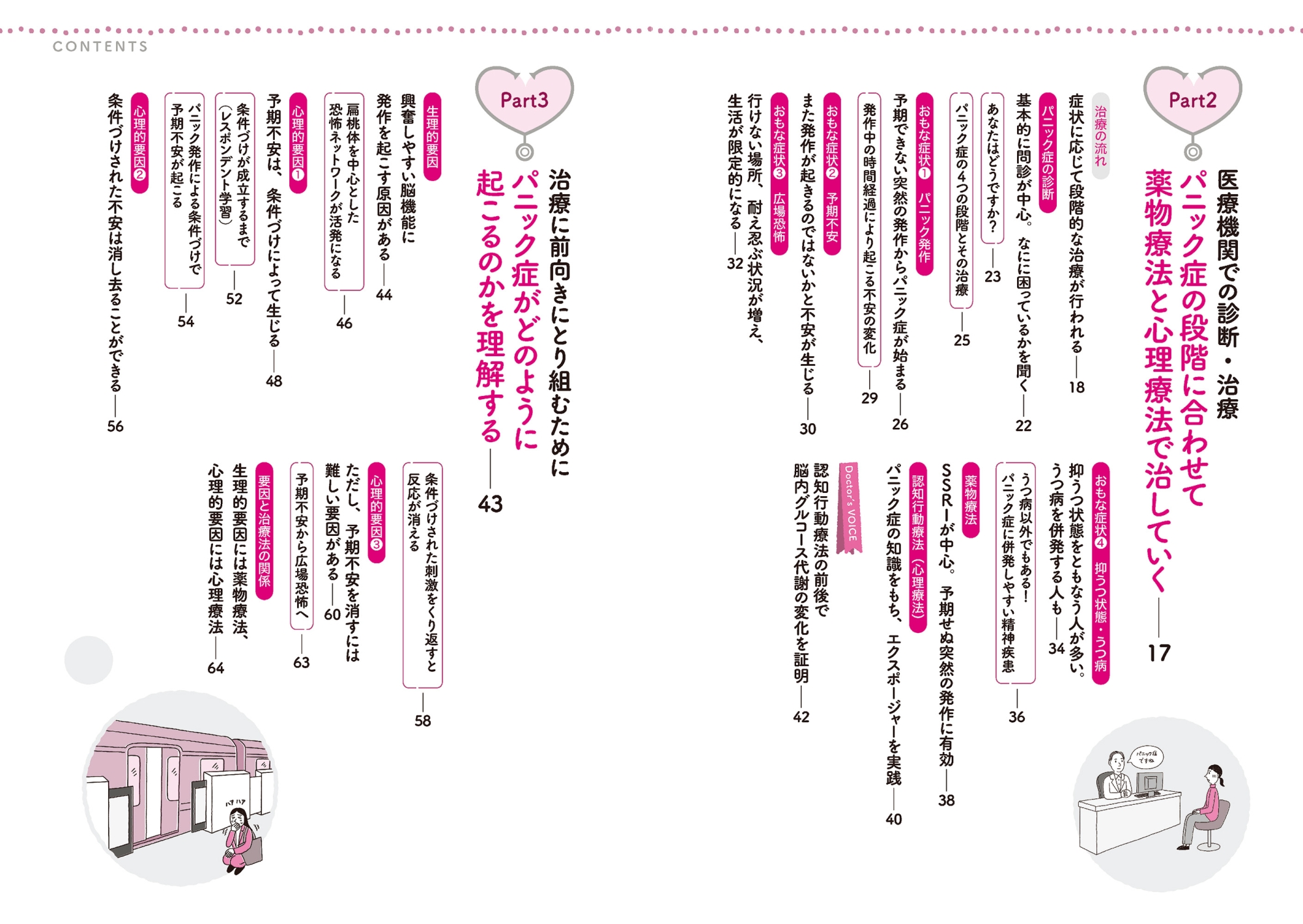 CONTENTS

Part2

医療機関での診断・治療
パニック症の段階に合わせて薬物療法と心理療法で治していく――17

治療の流れ
症状に応じて段階的な治療が行われる――18

パニック症の診断
基本的に問診が中心。なにに困っているかを聞く――22

あなたはどうですか?――23

パニック症の4つの段階とその治療――25

おもな症状❶ パニック発作
予期できない突然の発作からパニック症が始まる――26

発作中の時間経過により起こる不安の変化――29

おもな症状❷ 予期不安
また発作が起きるのではないかと不安が生じる――30

おもな症状❸ 広場恐怖
行けない場所、耐え忍ぶ状況が増え、生活が限定的になる――32

おもな症状❹ 抑うつ状態・うつ病
抑うつ状態をともなう人が多い。うつ病を併発する人も――34

うつ病以外でもある! パニック症に併発しやすい精神疾患――36

薬物療法
SSRIが中心。予期せぬ突然の発作に有効――38

認知行動療法(心理療法)
パニック症の知識をもち、エクスポージャーを実践――40

Doctor's VOICE
認知行動療法の前後で脳内グルコース代謝の変化を証明――42

パニック症ですね

Part3

治療に前向きにとり組むために
パニック症がどのように起こるのかを理解する――43

生理的要因
興奮しやすい脳機能に発作を起こす原因がある――44

扁桃体を中心とした恐怖ネットワークが活発になる――46

心理的要因❶
予期不安は、条件づけによって生じる――48

条件づけが成立するまで(レスポンデント学習)――52

パニック発作による条件づけで予期不安が起こる――54

心理的要因❷
条件づけされた不安は消し去ることができる――56

条件づけされた刺激をくり返すと反応が消える――58

心理的要因❸
ただし、予期不安を消すには難しい要因がある――60

予期不安から広場恐怖へ――63

要因と治療法の関係
生理的要因には薬物療法、心理的要因には心理療法――64

ハァハァ