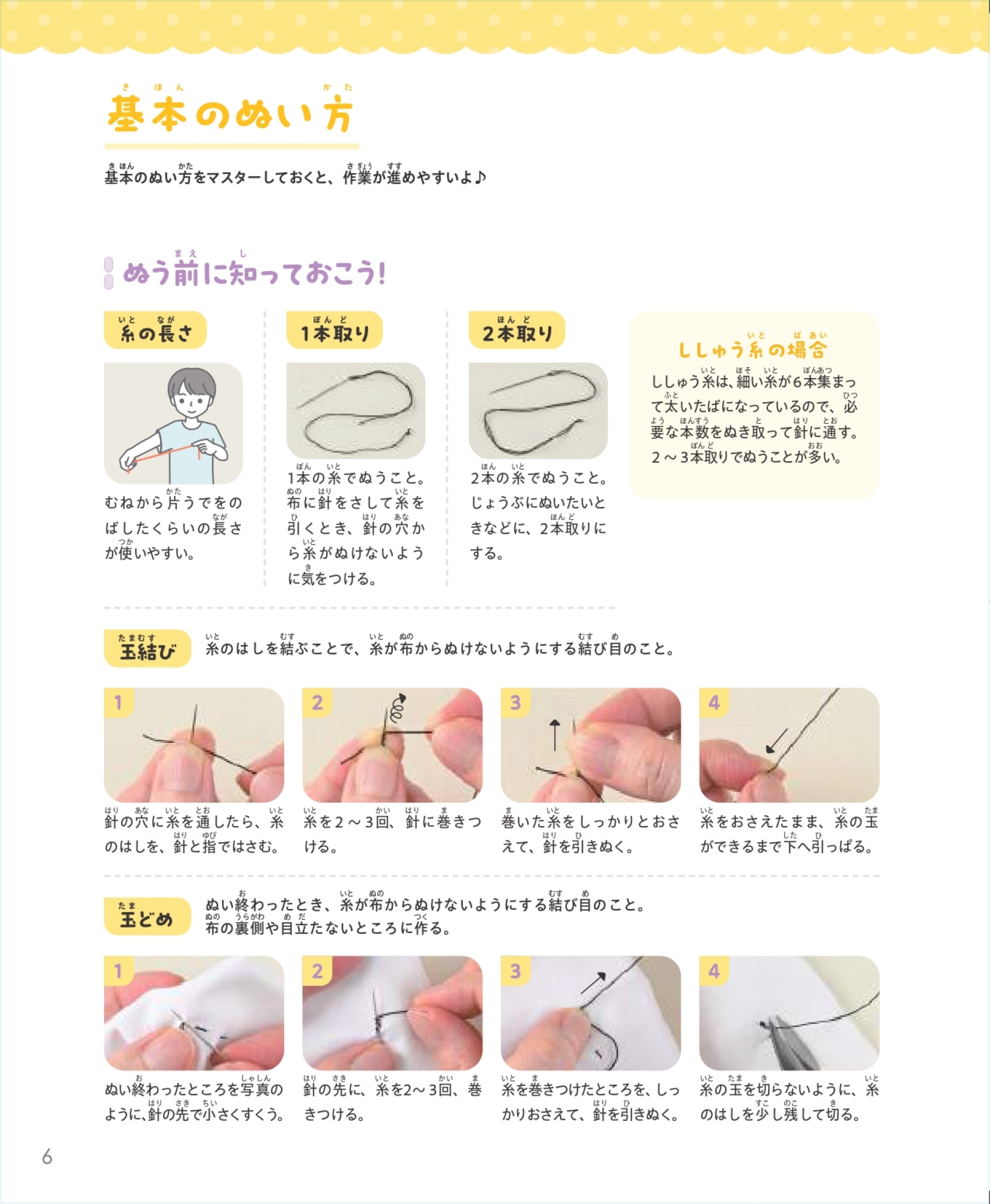 基本のぬい方

基本のぬい方をマスターしておくと、作業が進めやすいよ♪

ぬう前に知っておこう!

糸の長さ

むねから片うでをのばしたくらいの長さが使いやすい。

1本取り

1本の糸でぬうこと。布に針をさして糸を引くとき、針の穴から糸がぬけないように気をつける。

2本取り

2本の糸でぬうこと。じょうぶにぬいたいときなどに、2本取りにする。

ししゅう糸の場合

ししゅう糸は、細い糸が6本集まって太いたばになっているので、必要な本数をぬき取って針に通す。2～3本取りでぬうことが多い。

玉結び

糸のはしを結ぶことで、糸が布からぬけないようにする結び目のこと。

1
針の穴に糸を通したら、糸のはしを、針と指ではさむ。

2
糸を2～3回、針に巻きつける。

3
巻いた糸をしっかりとおさえて、針を引きぬく。

4
糸をおさえたまま、糸の玉ができるまで下へ引っぱる。

玉どめ

ぬい終わったとき、糸が布からぬけないようにする結び目のこと。布の裏側や目立たないところに作る。

1
ぬい終わったところを写真のように、針の先で小さくすくう。

2
針の先に、糸を2～3回、巻きつける。

3
糸を巻きつけたところを、しっかりおさえて、針を引きぬく。

4
糸の玉を切らないように、糸のはしを少し残して切る。

6