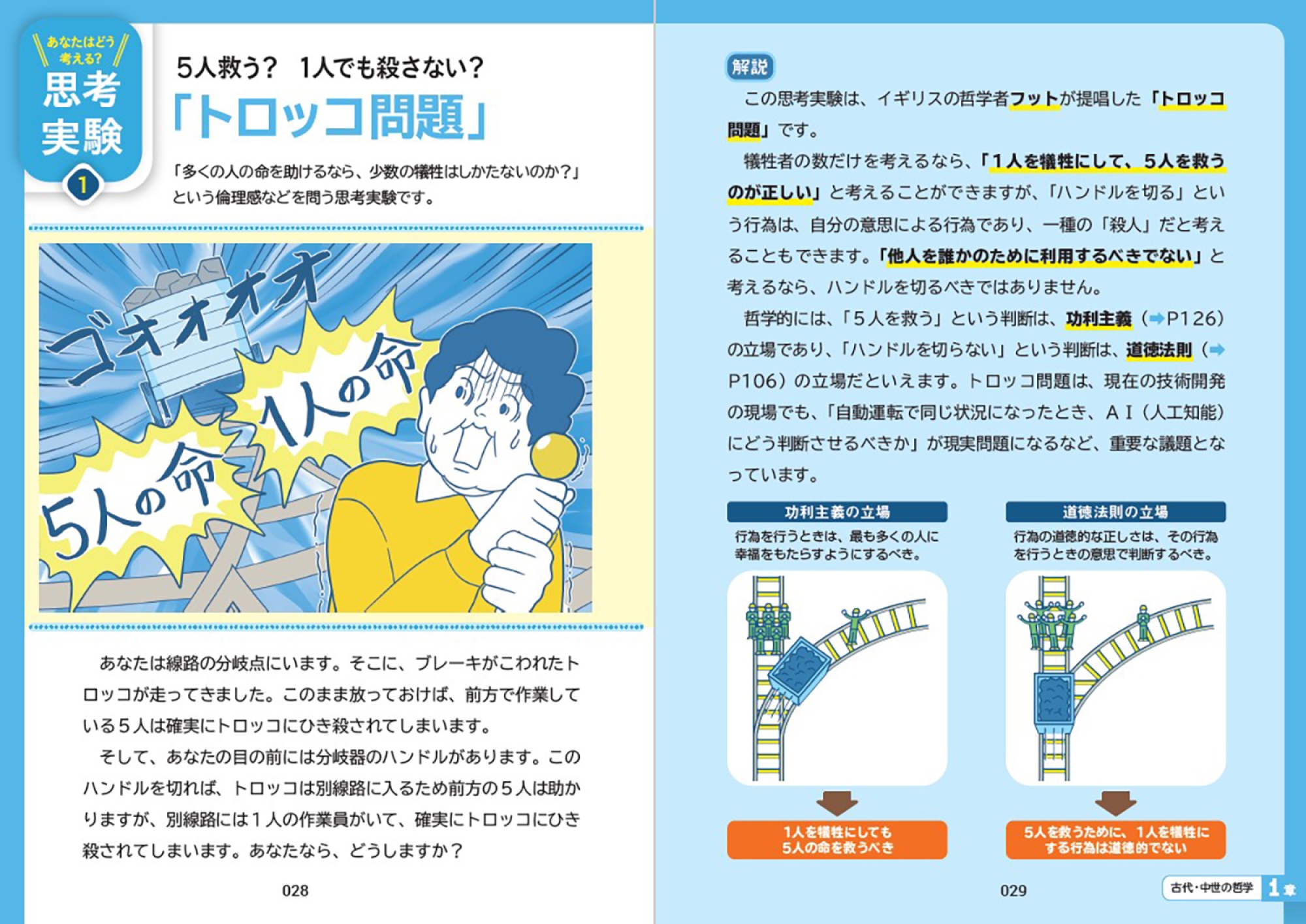 あなたはどう考える?
思考実験
1

5人救う?　1人でも殺さない?
「トロッコ問題」

「多くの人の命を助けるなら、少数の犠牲はしかたないのか?」という倫理感などを問う思考実験です。

ゴオオオオ
1人の命
5人の命

あなたは線路の分岐点にいます。そこに、ブレーキがこわれたトロッコが走ってきました。このまま放っておけば、前方で作業している5人は確実にトロッコにひき殺されてしまいます。

そして、あなたの目の前には分岐器のハンドルがあります。このハンドルを切れば、トロッコは別線路に入るため前方の5人は助かりますが、別線路には1人の作業員がいて、確実にトロッコにひき殺されてしまいます。あなたなら、どうしますか?

028

解説

この思考実験は、イギリスの哲学者フットが提唱した「トロッコ問題」です。

犠牲者の数だけを考えるなら、「1人を犠牲にして、5人を救うのが正しい」と考えることができますが、「ハンドルを切る」という行為は、自分の意思による行為であり、一種の「殺人」だと考えることもできます。「他人を誰かのために利用するべきでない」と考えるなら、ハンドルを切るべきではありません。

哲学的には、「5人を救う」という判断は、功利主義(➡P126)の立場であり、「ハンドルを切らない」という判断は、道徳法則(➡P106)の立場だといえます。トロッコ問題は、現在の技術開発の現場でも、「自動運転で同じ状況になったとき、AI(人工知能)にどう判断させるべきか」が現実問題になるなど、重要な議題となっています。

功利主義の立場
行為を行うときは、最も多くの人に幸福をもたらすようにするべき。

1人を犠牲にしても5人の命を救うべき

道徳法則の立場
行為の道徳的な正しさは、その行為を行うときの意思で判断するべき。

5人を救うために、1人を犠牲にする行為は道徳的でない

029

古代・中世の哲学　1章