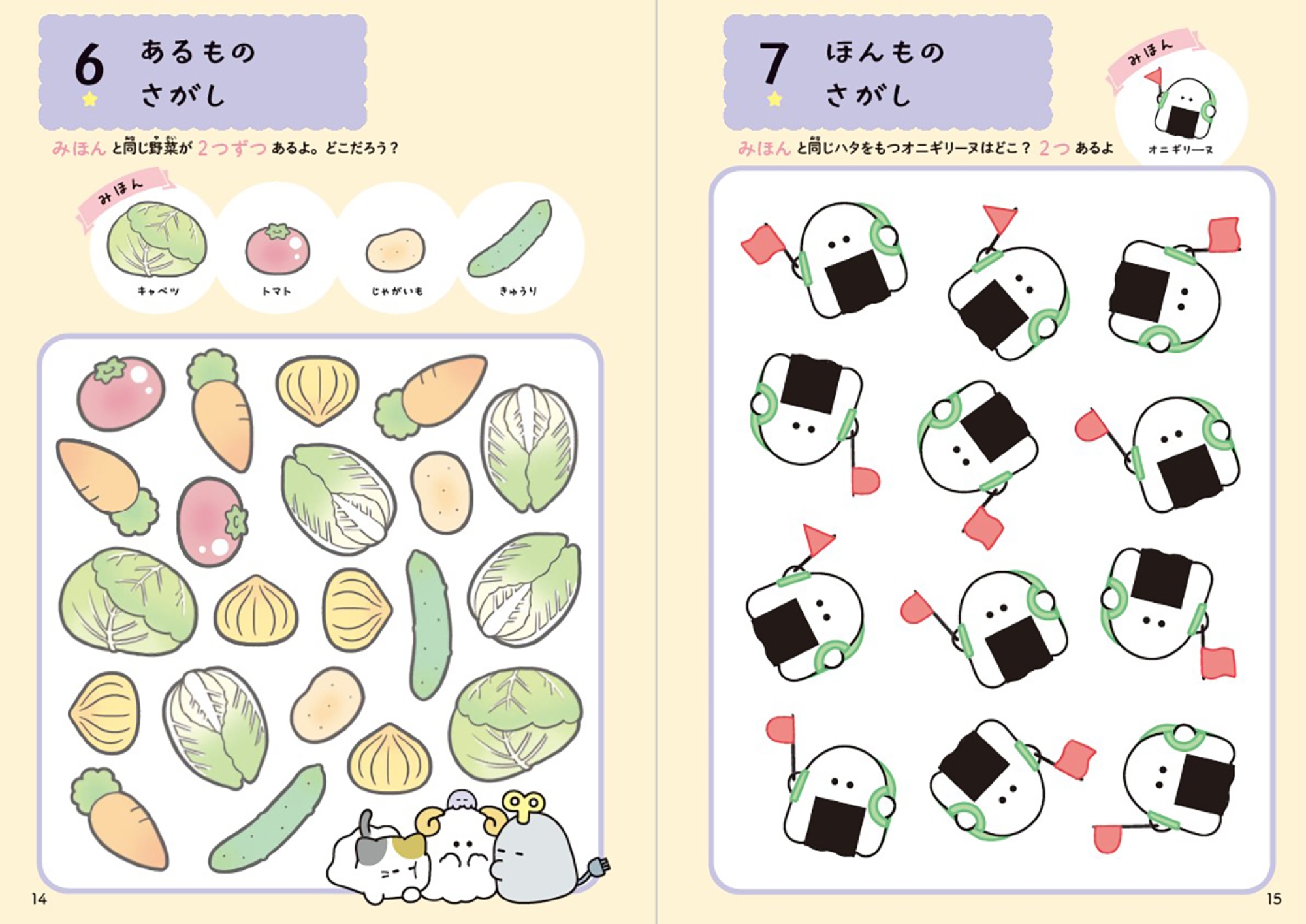 6 あるもの さがし

みほん と同じ野菜が 2つずつ あるよ。どこだろう？

みほん

キャベツ

トマト

じゃがいも

きゅうり

14

7 ほんもの さがし

みほん

オニギリーヌ

みほん と同じハタをもつオニギリーヌはどこ？ 2つ あるよ

15