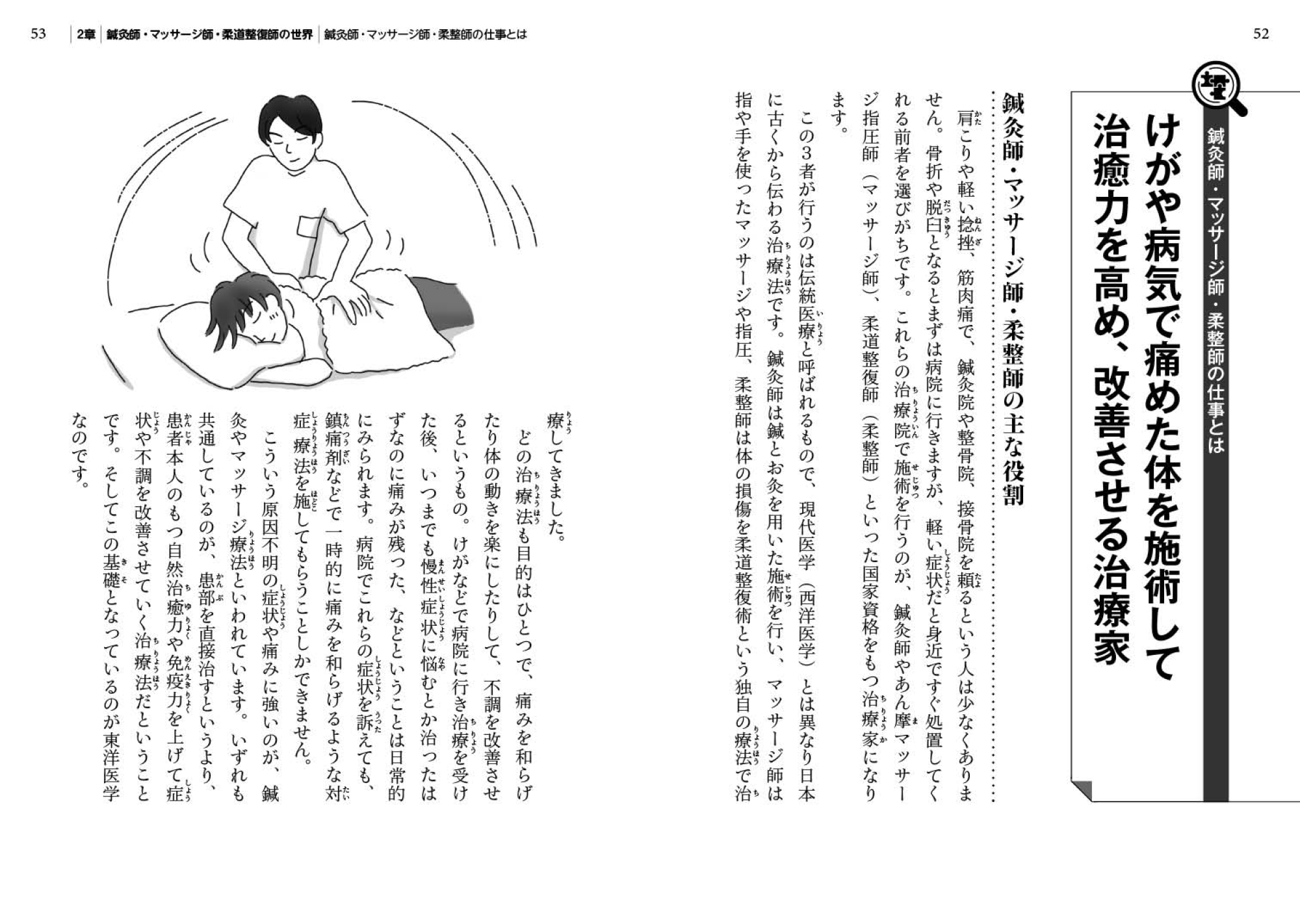 52

鍼灸師・マッサージ師・柔整師の仕事とは

けがや病気で痛めた体を施術して治癒力を高め、改善させる治療家

鍼灸師・マッサージ師・柔整師の主な役割

肩こりや軽い捻挫、筋肉痛で、鍼灸院や整骨院、接骨院を頼るという人は少なくありません。骨折や脱臼となるとまずは病院に行きますが、軽い症状だと身近ですぐ処置してくれる前者を選びがちです。これらの治療院で施術を行うのが、鍼灸師やあん摩マッサージ指圧師（マッサージ師）、柔道整復師（柔整師）といった国家資格をもつ治療家になります。

この3者が行うのは伝統医療と呼ばれるもので、現代医学（西洋医学）とは異なり日本に古くから伝わる治療法です。鍼灸師は鍼とお灸を用いた施術を行い、マッサージ師は指や手を使ったマッサージや指圧、柔整師は体の損傷を柔道整復術という独自の療法で治療してきました。

どの治療法も目的はひとつで、痛みを和らげたり体の動きを楽にしたりして、不調を改善させるというもの。けがなどで病院に行き治療を受けた後、いつまでも慢性症状に悩むとか治ったはずなのに痛みが残った、などということは日常的にみられます。病院でこれらの症状を訴えても、鎮痛剤などで一時的に痛みを和らげるような対症療法を施してもらうことしかできません。

こういう原因不明の症状や痛みに強いのが、鍼灸やマッサージ療法といわれています。いずれも共通しているのが、患部を直接治すというより、患者本人のもつ自然治癒力や免疫力を上げて症状や不調を改善させていく治療法だということです。そしてこの基礎となっているのが東洋医学なのです。

53　2章　鍼灸師・マッサージ師・柔道整復師の世界　鍼灸師・マッサージ師・柔整師の仕事とは