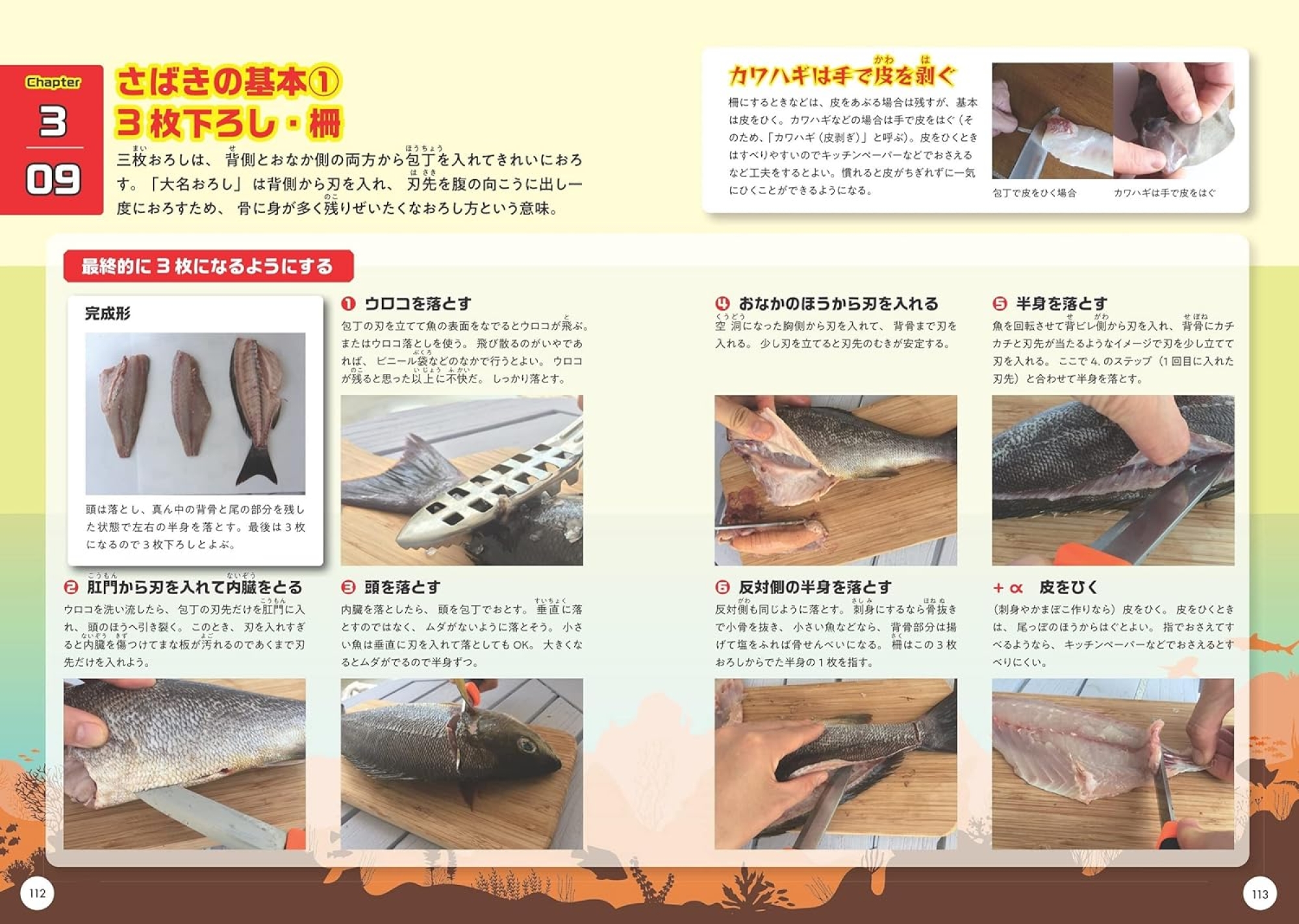 Chapter
3
09

さばきの基本①
3枚下ろし・柵

三枚おろしは、背側とおなか側の両方から包丁を入れてきれいにおろす。「大名おろし」は背側から刃を入れ、刃先を腹の向こうに出し一度におろすため、骨に身が多く残りぜいたくなおろし方という意味。

カワハギは手で皮を剥ぐ

柵にするときなどは、皮をあぶる場合は残すが、基本は皮をひく。カワハギなどの場合は手で皮をはぐ（そのため、「カワハギ（皮剥ぎ）」と呼ぶ）。皮をひくときはすべりやすいのでキッチンペーパーなどでおさえるなど工夫をするとよい。慣れると皮がちぎれずに一気にひくことができるようになる。

包丁で皮をひく場合　カワハギは手で皮をはぐ

最終的に3枚になるようにする

完成形

頭は落とし、真ん中の背骨と尾の部分を残した状態で左右の半身を落とす。最後は3枚になるので3枚下ろしとよぶ。

❶ ウロコを落とす
包丁の刃を立てて魚の表面をなでるとウロコが飛ぶ。またはウロコ落としを使う。飛び散るのがいやであれば、ビニール袋などのなかで行うとよい。ウロコが残ると思った以上に不快だ。しっかり落とす。

❷ 肛門から刃を入れて内臓をとる
ウロコを洗い流したら、包丁の刃先だけを肛門に入れ、頭のほうへ引き裂く。このとき、刃を入れすぎると内臓を傷つけてまな板が汚れるのであくまで刃先だけを入れよう。

❸ 頭を落とす
内臓を落としたら、頭を包丁でおとす。垂直に落とすのではなく、ムダがないように落とそう。小さい魚は垂直に刃を入れて落としてもOK。大きくなるとムダがでるので半身ずつ。

❹ おなかのほうから刃を入れる
空洞になった胸側から刃を入れて、背骨まで刃を入れる。少し刃を立てると刃先のむきが安定する。

❺ 半身を落とす
魚を回転させて背ビレ側から刃を入れ、背骨にカチカチと刃先が当たるようなイメージで刃を少し立てて刃を入れる。ここで4.のステップ（1回目に入れた刃先）と合わせて半身を落とす。

❻ 反対側の半身を落とす
反対側も同じように落とす。刺身にするなら骨抜きで小骨を抜き、小さい魚などなら、背骨部分は揚げて塩をふれば骨せんべいになる。柵はこの3枚おろしからでた半身の1枚を指す。

＋α 皮をひく
（刺身やかまぼこ作りなら）皮をひく。皮をひくときは、尾っぽのほうからはぐとよい。指でおさえてすべるようなら、キッチンペーパーなどでおさえるとすべりにくい。

112

113