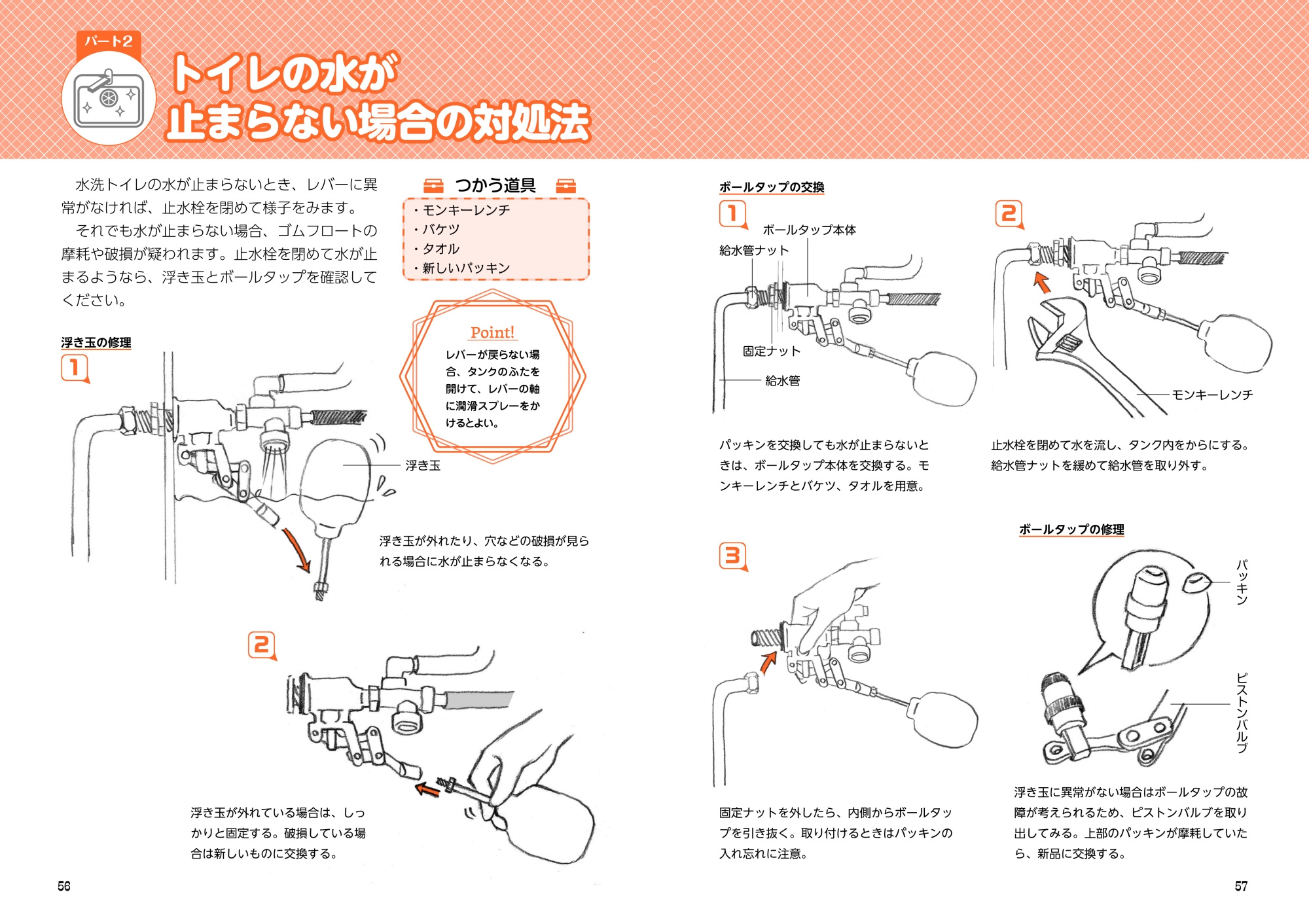 パート2

トイレの水が止まらない場合の対処法

水洗トイレの水が止まらないとき、レバーに異常がなければ、止水栓を閉めて様子をみます。

それでも水が止まらない場合、ゴムフロートの摩耗や破損が疑われます。止水栓を閉めて水が止まるようなら、浮き玉とボールタップを確認してください。

つかう道具
・モンキーレンチ
・バケツ
・タオル
・新しいパッキン

Point!
レバーが戻らない場合、タンクのふたを開けて、レバーの軸に潤滑スプレーをかけるとよい。

浮き玉の修理

1

浮き玉

浮き玉が外れたり、穴などの破損が見られる場合に水が止まらなくなる。

2

浮き玉が外れている場合は、しっかりと固定する。破損している場合は新しいものに交換する。

56

ボールタップの交換

1

ボールタップ本体
給水管ナット
固定ナット
給水管

パッキンを交換しても水が止まらないときは、ボールタップ本体を交換する。モンキーレンチとバケツ、タオルを用意。

2

モンキーレンチ

止水栓を閉めて水を流し、タンク内をからにする。給水管ナットを緩めて給水管を取り外す。

3

固定ナットを外したら、内側からボールタップを引き抜く。取り付けるときはパッキンの入れ忘れに注意。

ボールタップの修理

パッキン

ピストンバルブ

浮き玉に異常がない場合はボールタップの故障が考えられるため、ピストンバルブを取り出してみる。上部のパッキンが摩耗していたら、新品に交換する。

57